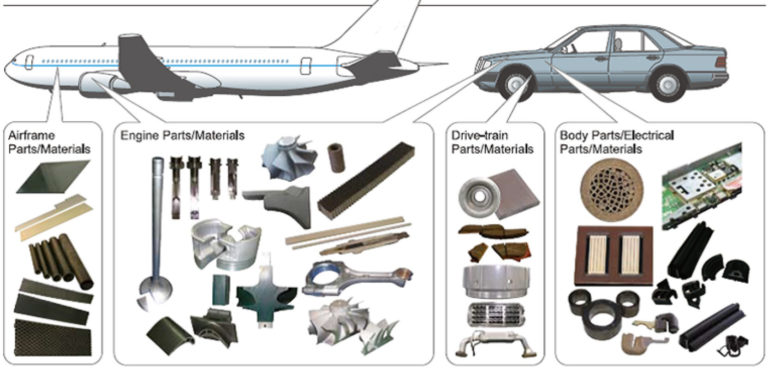 Airframe Parts/Materials

Engine Parts/Materials

Drive-train Parts/Materials

Body Parts/Electrical Parts/Materials